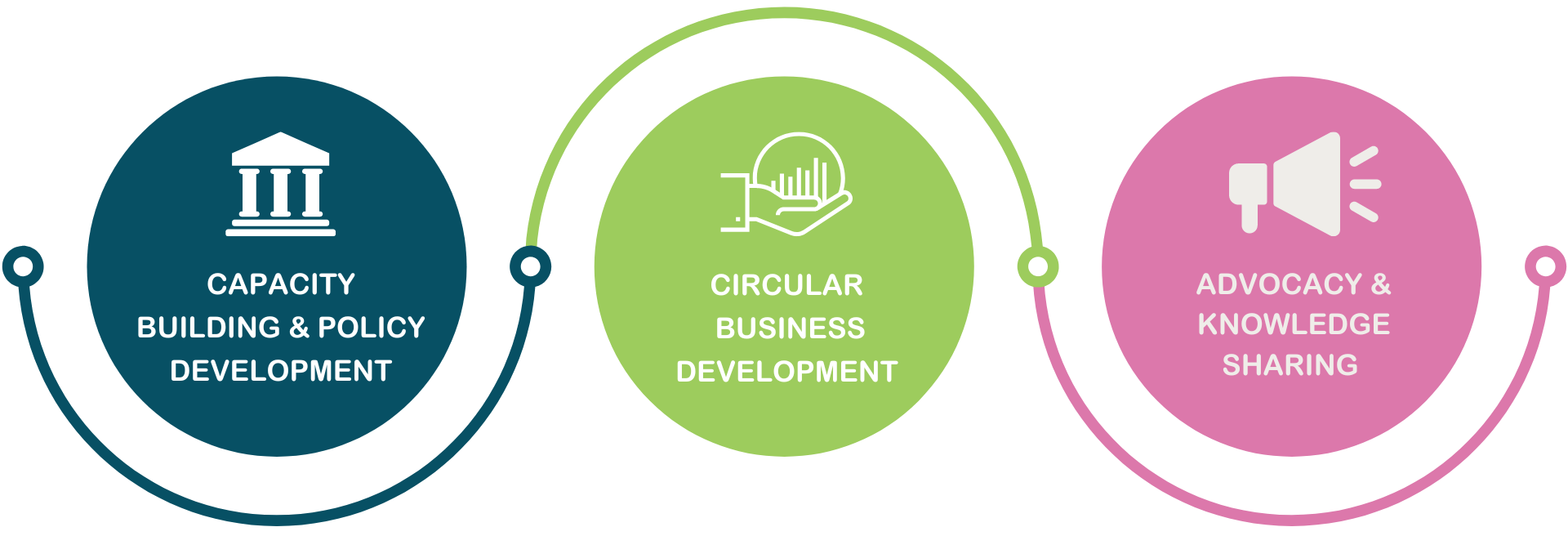 CAPACITY BUILDING & POLICY DEVELOPMENT

CIRCULAR BUSINESS DEVELOPMENT

ADVOCACY & KNOWLEDGE SHARING